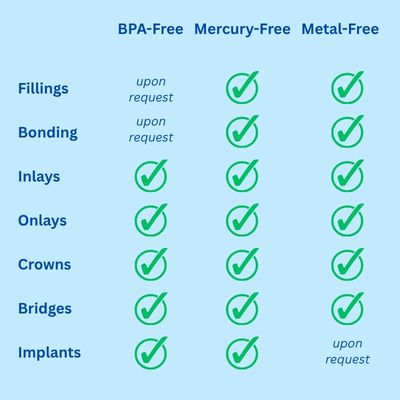 | | BPA-Free | Mercury-Free | Metal-Free |
|---|---|---|---|
| Fillings | upon request | ✓ | ✓ |
| Bonding | upon request | ✓ | ✓ |
| Inlays | ✓ | ✓ | ✓ |
| Onlays | ✓ | ✓ | ✓ |
| Crowns | ✓ | ✓ | ✓ |
| Bridges | ✓ | ✓ | ✓ |
| Implants | ✓ | ✓ | upon request |